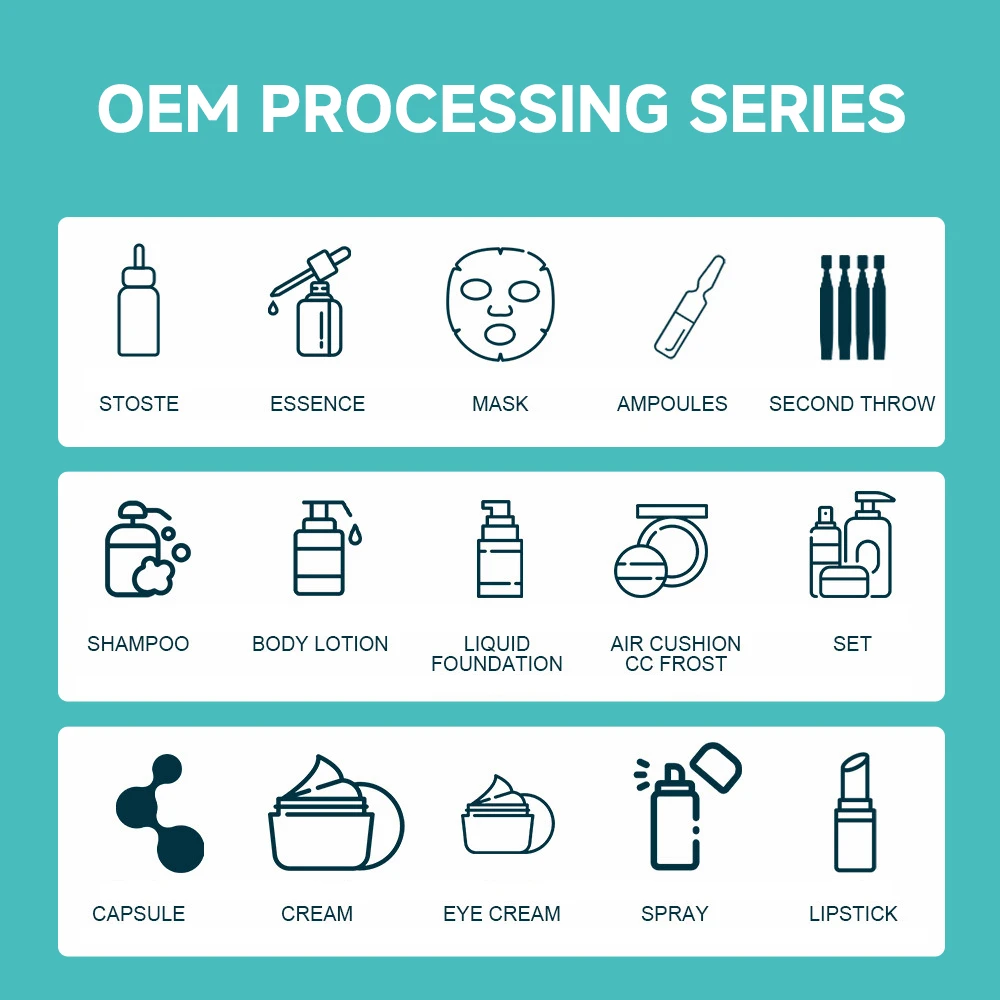 OEM PROCESSING SERIES

STOSTE

ESSENCE

MASK

AMPOULES

SECOND THROW

SHAMPOO

BODY LOTION

LIQUID FOUNDATION

AIR CUSHION CC FROST

SET

CAPSULE

CREAM

EYE CREAM

SPRAY

LIPSTICK